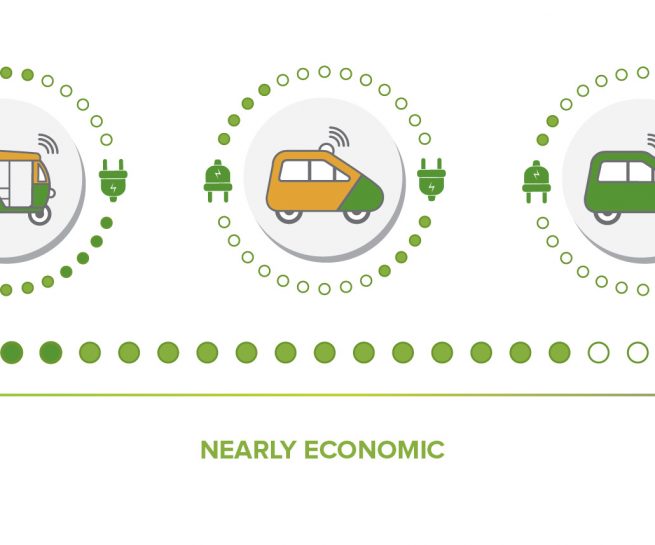 NEARLY ECONOMIC